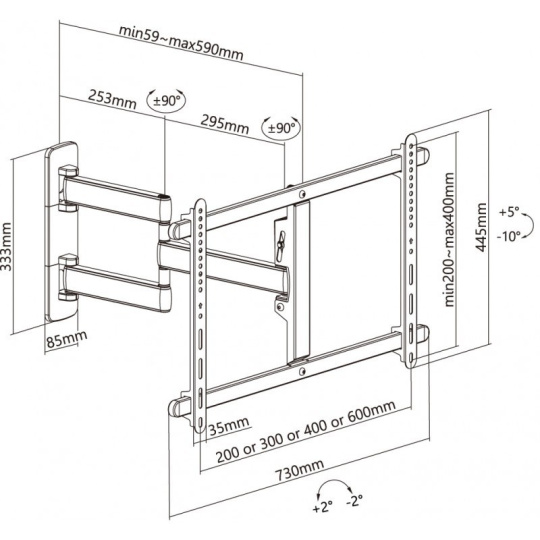 min59~max590mm

253mm

±90°

295mm

±90°

333mm

85mm

min200~max400mm

445mm

+5°

-10°

35mm

200 or 300 or 400 or 600mm

730mm

+2°

-2°