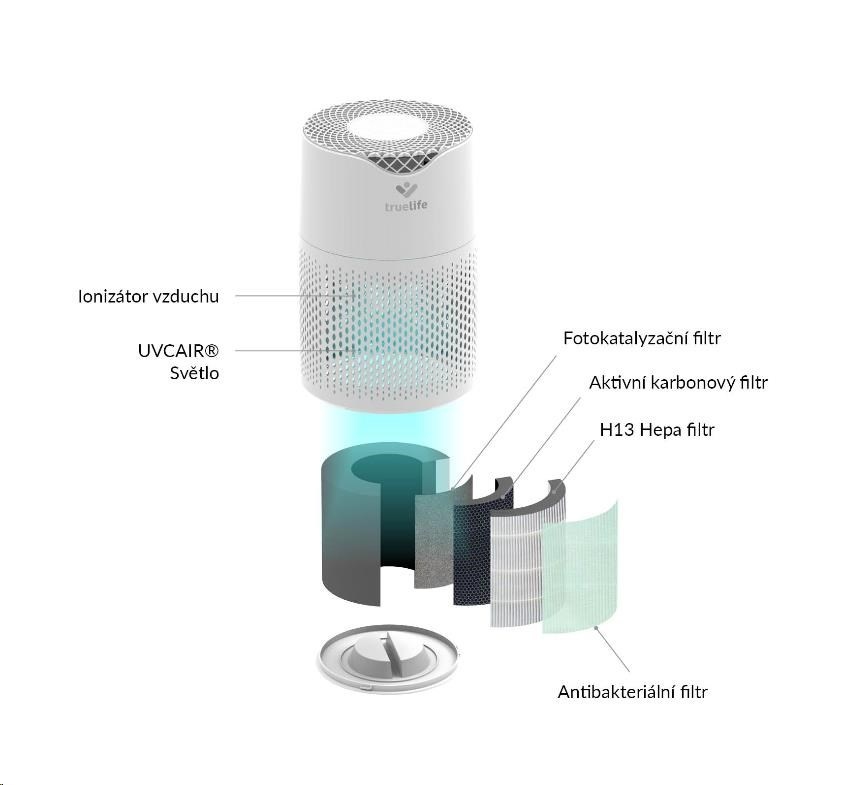 truelife

Ionizátor vzduchu

UVCAIR® Světlo

Fotokatalyzační filtr

Aktivní karbonový filtr

H13 Hepa filtr

Antibakteriální filtr