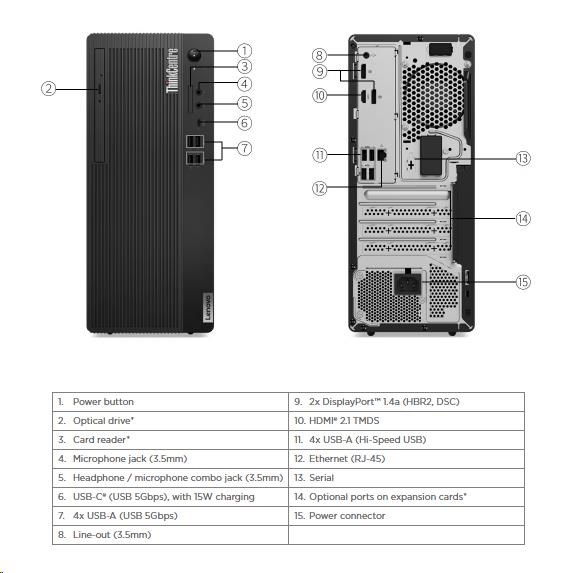 ThinkCentre

Lenovo

1 2 3 4 5 6 7

8 9 10 11 12 13 14 15

| 1. Power button | 9. 2x DisplayPort™ 1.4a (HBR2, DSC) |
|---|---|
| 2. Optical drive* | 10. HDMI® 2.1 TMDS |
| 3. Card reader* | 11. 4x USB-A (Hi-Speed USB) |
| 4. Microphone jack (3.5mm) | 12. Ethernet (RJ-45) |
| 5. Headphone / microphone combo jack (3.5mm) | 13. Serial |
| 6. USB-C® (USB 5Gbps), with 15W charging | 14. Optional ports on expansion cards* |
| 7. 4x USB-A (USB 5Gbps) | 15. Power connector |
| 8. Line-out (3.5mm) | |